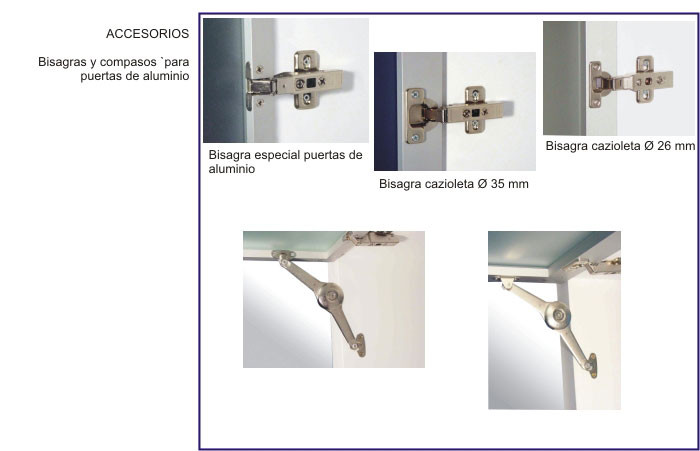 ACCESORIOS

Bisagras y compasos `para puertas de aluminio

Bisagra especial puertas de aluminio

Bisagra cazioleta Ø 35 mm

Bisagra cazioleta Ø 26 mm